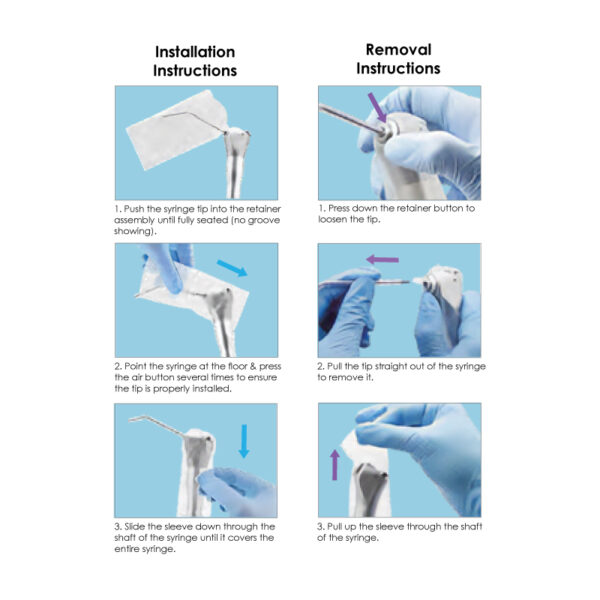 Installation Instructions

1. Push the syringe tip into the retainer assembly until fully seated (no groove showing).

2. Point the syringe at the floor & press the air button several times to ensure the tip is properly installed.

3. Slide the sleeve down through the shaft of the syringe until it covers the entire syringe.

Removal Instructions

1. Press down the retainer button to loosen the tip.

2. Pull the tip straight out of the syringe to remove it.

3. Pull up the sleeve through the shaft of the syringe.